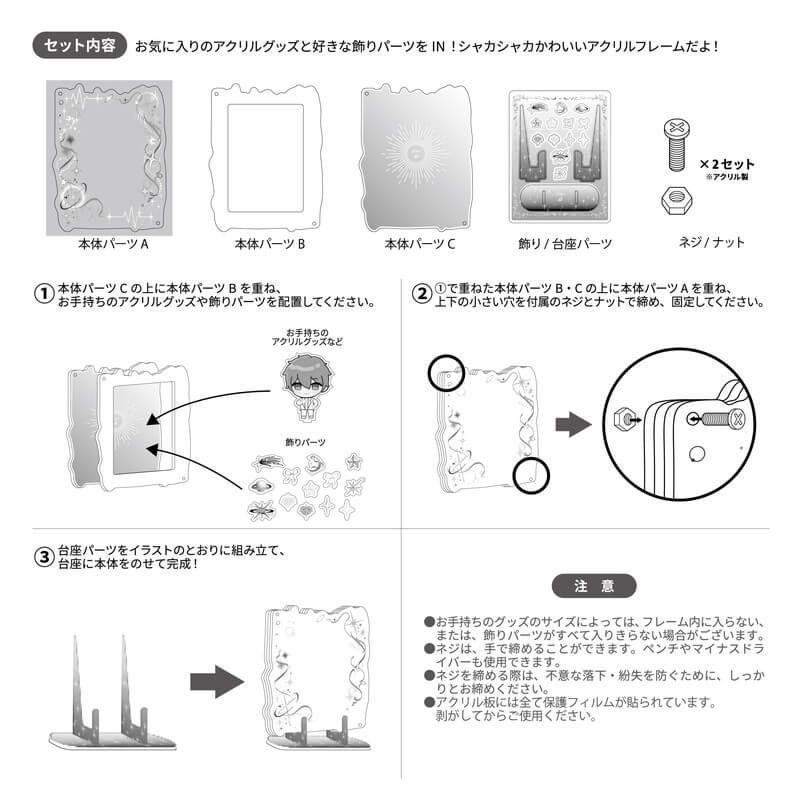 セット内容 お気に入りのアクリルグッズと好きな飾りパーツを IN！シャカシャカかわいいアクリルフレームだよ！

本体パーツ A

本体パーツ B

本体パーツ C

飾り / 台座パーツ

×2セット
※アクリル製

ネジ / ナット

① 本体パーツ C の上に本体パーツ B を重ね、お手持ちのアクリルグッズや飾りパーツを配置してください。

お手持ちのアクリルグッズなど

飾りパーツ

② ①で重ねた本体パーツ B・C の上に本体パーツ A を重ね、上下の小さい穴を付属のネジとナットで締め、固定してください。

③ 台座パーツをイラストのとおりに組み立て、台座に本体をのせて完成！

注 意

●お手持ちのグッズのサイズによっては、フレーム内に入らない、または、飾りパーツがすべて入りきらない場合がございます。
●ネジは、手で締めることができます。ペンチやマイナスドライバーも使用できます。
●ネジを締める際は、不意な落下・紛失を防ぐために、しっかりとお締めください。
●アクリル板には全て保護フィルムが貼られています。剥がしてからご使用ください。