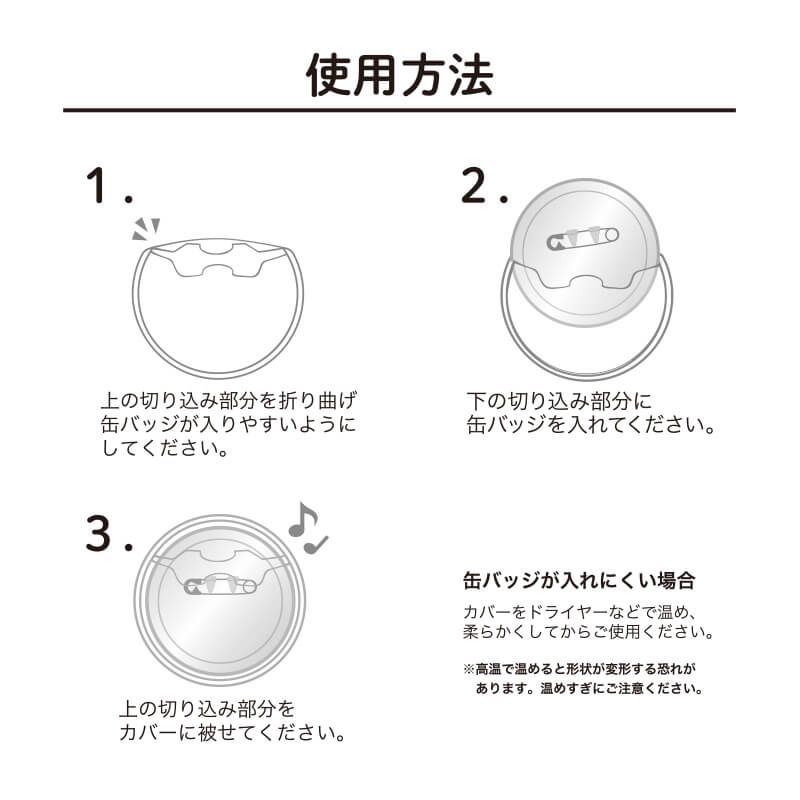 使用方法

1.

上の切り込み部分を折り曲げ缶バッジが入りやすいようにしてください。

2.

下の切り込み部分に缶バッジを入れてください。

3.

上の切り込み部分をカバーに被せてください。

缶バッジが入れにくい場合

カバーをドライヤーなどで温め、柔らかくしてからご使用ください。

※高温で温めると形状が変形する恐れがあります。温めすぎにご注意ください。