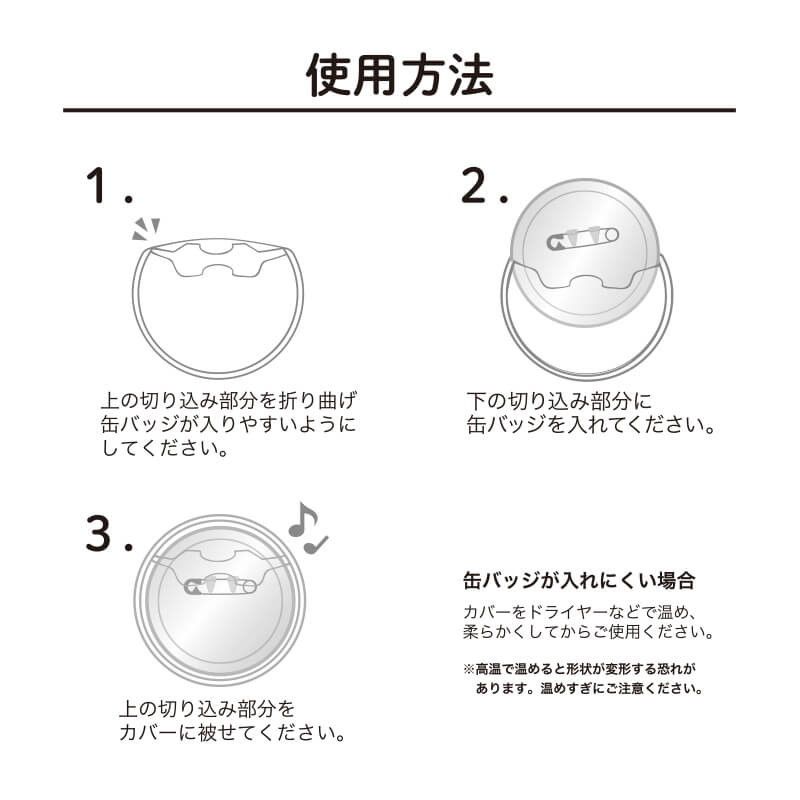 使用方法

1.

上の切り込み部分を折り曲げ缶バッジが入りやすいようにしてください。

2.

下の切り込み部分に缶バッジを入れてください。

3.

上の切り込み部分をカバーに被せてください。

缶バッジが入れにくい場合

カバーをドライヤーなどで温め、柔らかくしてからご使用ください。

※高温で温めると形状が変形する恐れがあります。温めすぎにご注意ください。