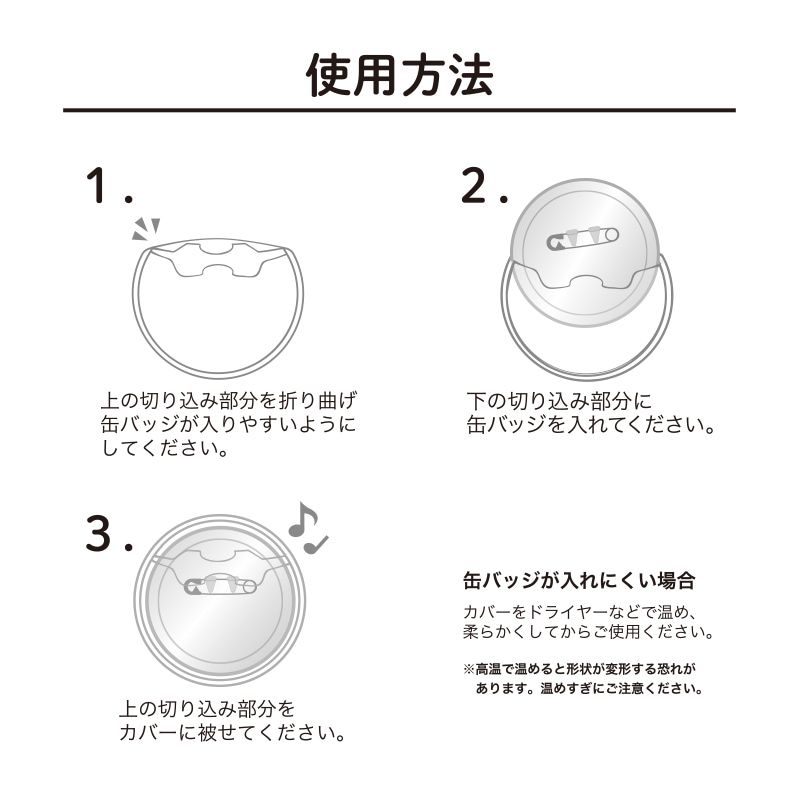 使用方法

1.

上の切り込み部分を折り曲げ缶バッジが入りやすいようにしてください。

2.

下の切り込み部分に缶バッジを入れてください。

3.

上の切り込み部分をカバーに被せてください。

缶バッジが入れにくい場合

カバーをドライヤーなどで温め、柔らかくしてからご使用ください。

※高温で温めると形状が変形する恐れがあります。温めすぎにご注意ください。